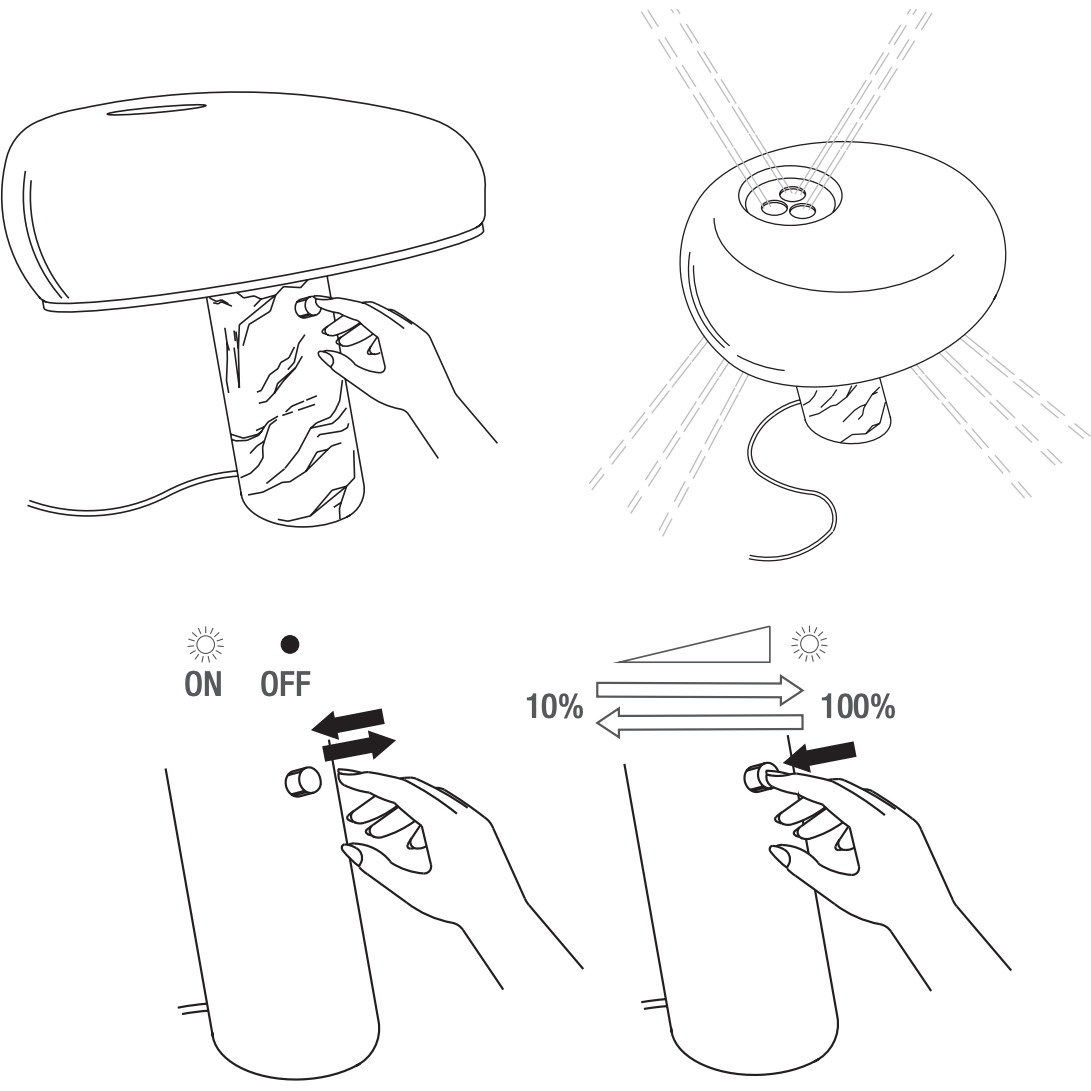 ON OFF

10% 100%